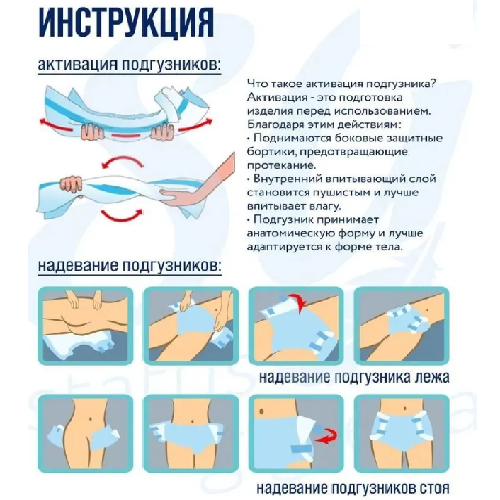 ИНСТРУКЦИЯ

активация подгузников:

Что такое активация подгузника? Активация - это подготовка изделия перед использованием. Благодаря этим действиям:
· Поднимаются боковые защитные бортики, предотвращающие протекание.
· Внутренний впитывающий слой становится пушистым и лучше впитывает влагу.
· Подгузник принимает анатомическую форму и лучше адаптируется к форме тела.

надевание подгузников:

надевание подгузника лежа

надевание подгузников стоя