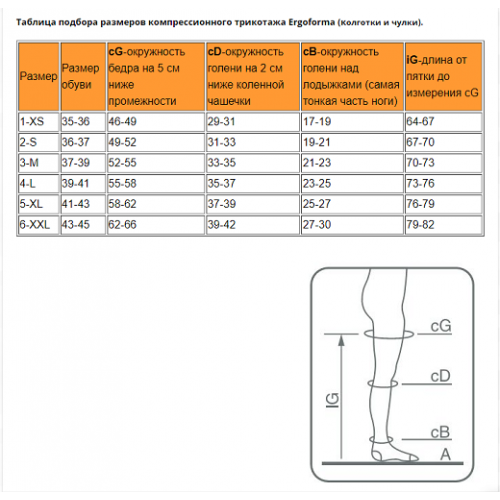 Таблица подбора размеров компрессионного трикотажа Ergoforma (колготки и чулки).

| Размер | Размер обуви | cG-окружность бедра на 5 см ниже промежности | cD-окружность голени на 2 см ниже коленной чашечки | cB-окружность голени над лодыжками (самая тонкая часть ноги) | iG-длина от пятки до измерения cG |
|---|---|---|---|---|---|
| 1-XS | 35-36 | 46-49 | 29-31 | 17-19 | 64-67 |
| 2-S | 36-37 | 49-52 | 31-33 | 19-21 | 67-70 |
| 3-M | 37-39 | 52-55 | 33-35 | 21-23 | 70-73 |
| 4-L | 39-41 | 55-58 | 35-37 | 23-25 | 73-76 |
| 5-XL | 41-43 | 58-62 | 37-39 | 25-27 | 76-79 |
| 6-XXL | 43-45 | 62-66 | 39-42 | 27-30 | 79-82 |

cG
cD
IG
cB
A